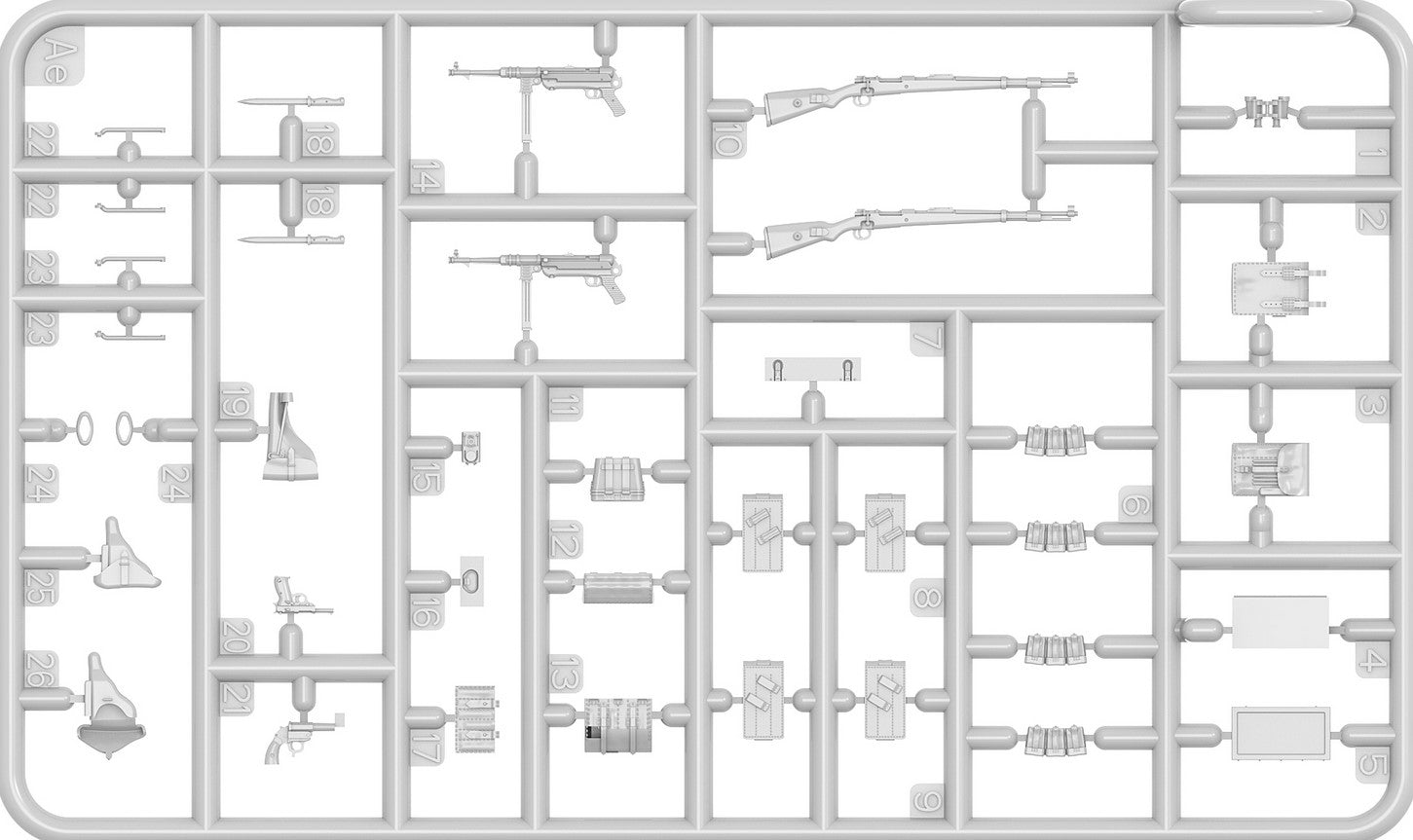 Ae
22
22
23
23
24
24
25
26
18
18
19
20
21
14
15
16
17
11
12
13
10
7
8
9
6
1
2
3
4
5