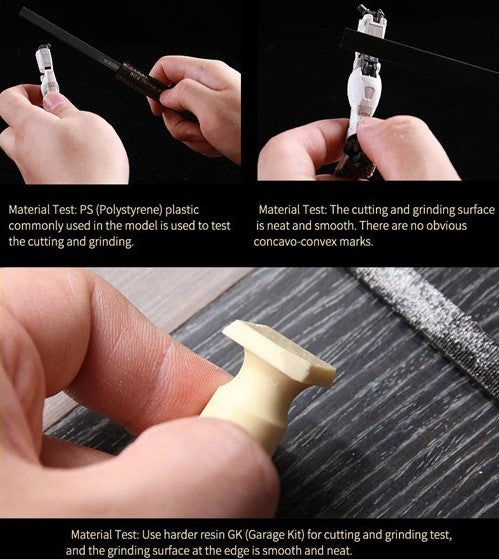 Material Test: PS (Polystyrene) plastic commonly used in the model is used to test the cutting and grinding.

Material Test: The cutting and grinding surface is neat and smooth. There are no obvious concavo-convex marks.

Material Test: Use harder resin GK (Garage Kit) for cutting and grinding test, and the grinding surface at the edge is smooth and neat.