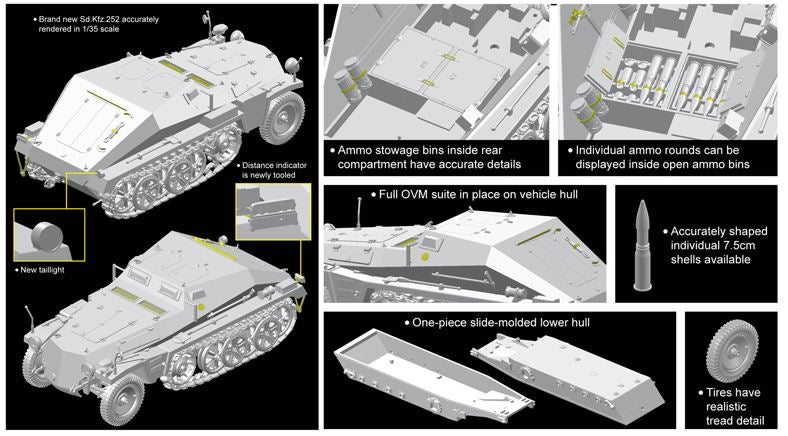 • Brand new Sd.Kfz.252 accurately rendered in 1/35 scale

• Distance indicator is newly tooled

• New taillight

• Ammo stowage bins inside rear compartment have accurate details

• Individual ammo rounds can be displayed inside open ammo bins

• Full OVM suite in place on vehicle hull

• Accurately shaped individual 7.5cm shells available

• One-piece slide-molded lower hull

• Tires have realistic tread detail