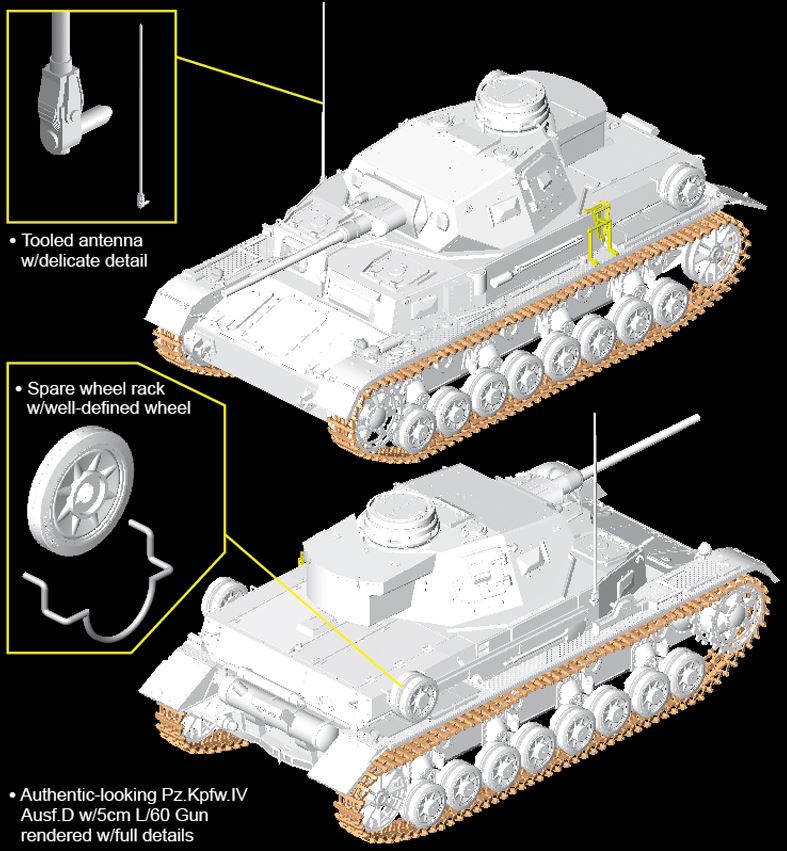 • Tooled antenna w/delicate detail

• Spare wheel rack w/well-defined wheel

• Authentic-looking Pz.Kpfw.IV Ausf.D w/5cm L/60 Gun rendered w/full details