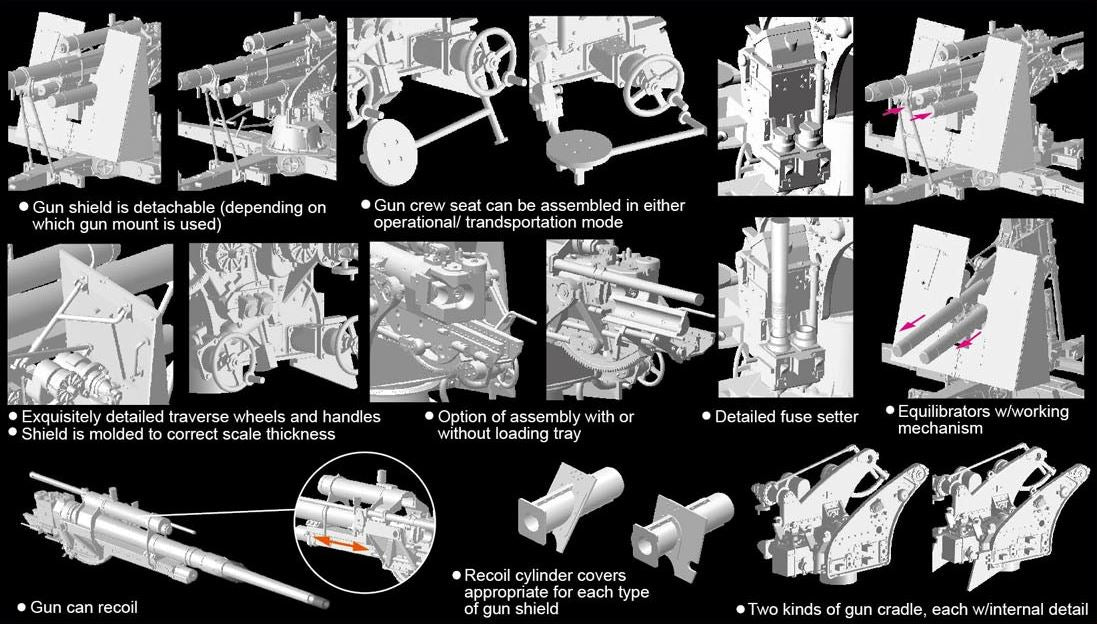 ● Gun shield is detachable (depending on which gun mount is used)

● Gun crew seat can be assembled in either operational/ trandsportation mode

● Exquisitely detailed traverse wheels and handles
● Shield is molded to correct scale thickness

● Option of assembly with or without loading tray

● Detailed fuse setter

● Equilibrators w/working mechanism

● Gun can recoil

● Recoil cylinder covers appropriate for each type of gun shield

● Two kinds of gun cradle, each w/internal detail