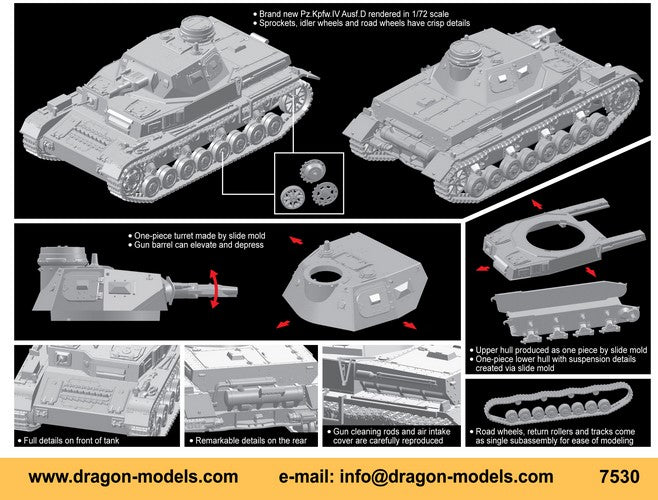 • Brand new Pz.Kpfw.IV Ausf.D rendered in 1/72 scale
• Sprockets, idler wheels and road wheels have crisp details

• One-piece turret made by slide mold
• Gun barrel can elevate and depress

• Upper hull produced as one piece by slide mold
• One-piece lower hull with suspension details created via slide mold

• Full details on front of tank

• Remarkable details on the rear

• Gun cleaning rods and air intake cover are carefully reproduced

• Road wheels, return rollers and tracks come as single subassembly for ease of modeling

www.dragon-models.com e-mail: info@dragon-models.com 7530