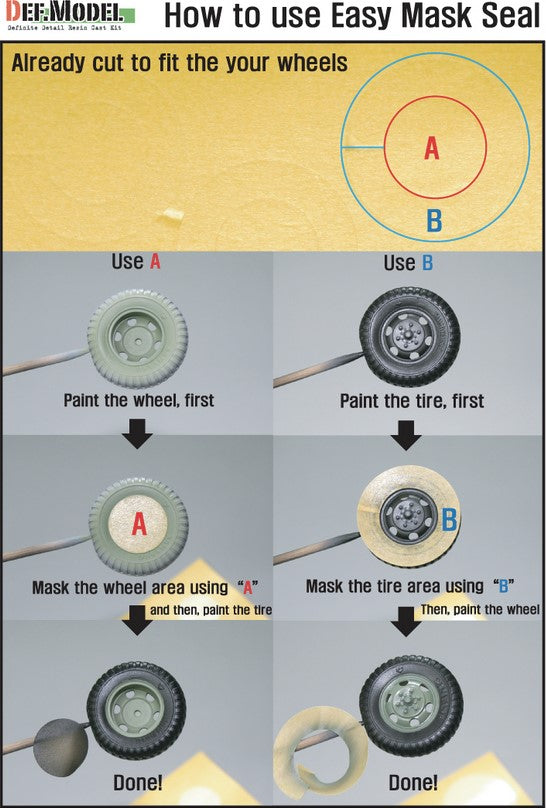 DEF.MODEL
Definite Detail Resin Cast Kit

How to use Easy Mask Seal

Already cut to fit the your wheels

A

B

Use A

Paint the wheel, first

A

Mask the wheel area using "A"

and then, paint the tire

Done!

Use B

Paint the tire, first

B

Mask the tire area using "B"

Then, paint the wheel

Done!