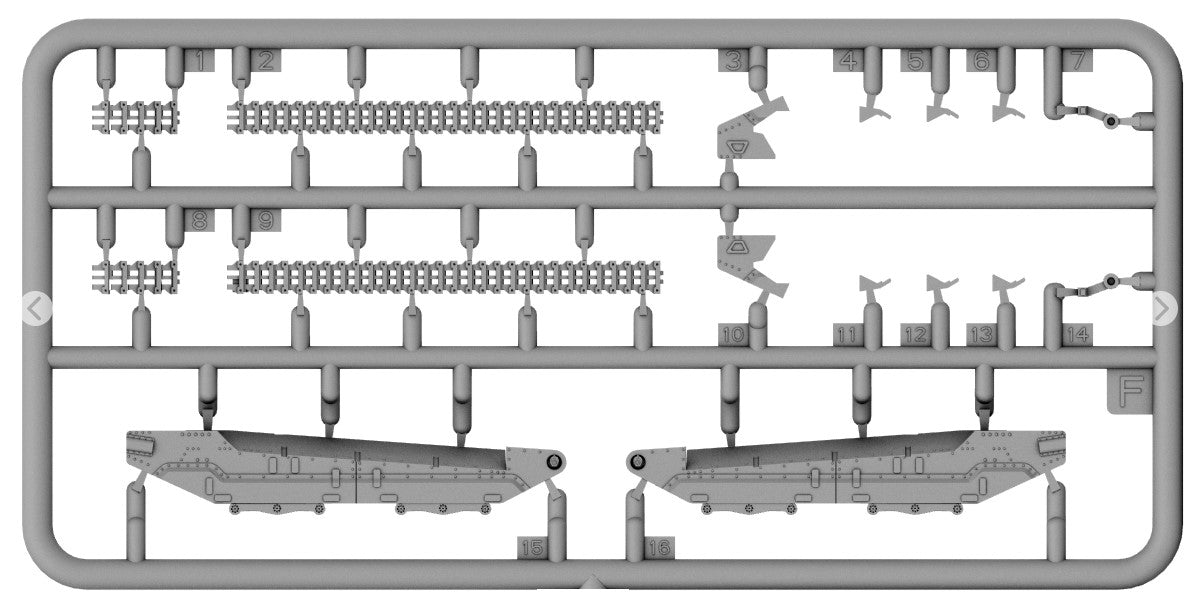 1 2 3 4 5 6 7
8 9
10 11 12 13 14
F
15 16