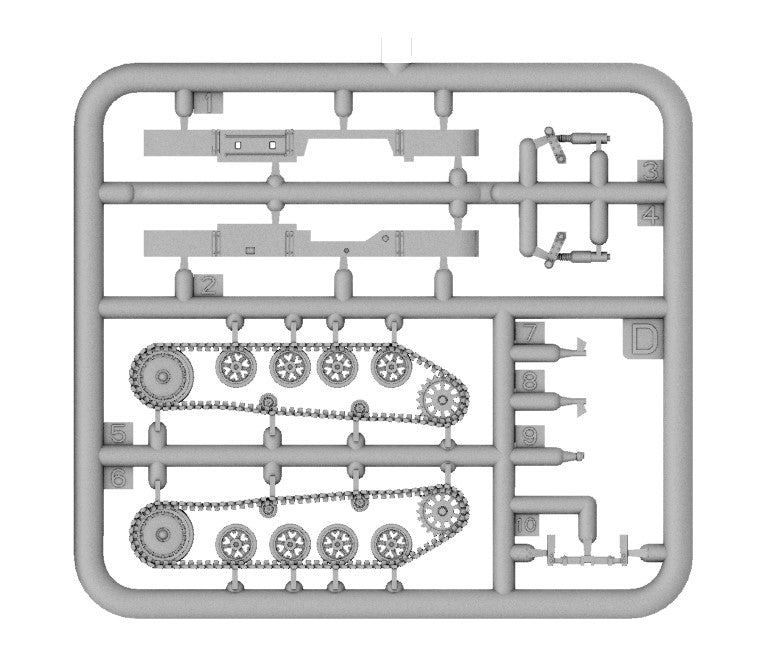 1
3
4
2
7
D
8
5
9
6
10