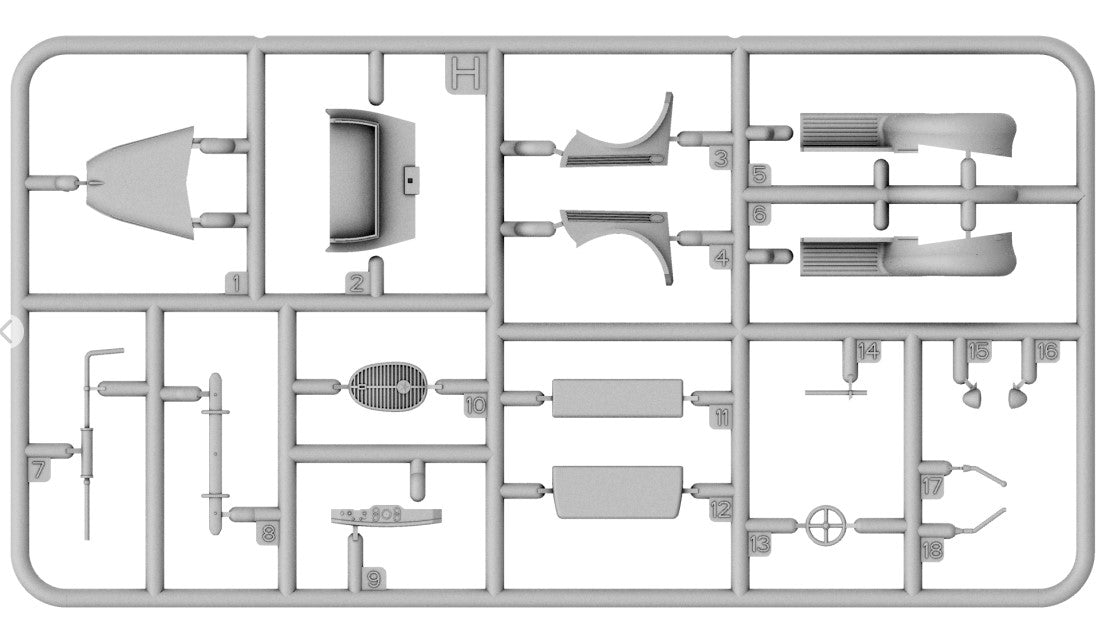 H
1
2
3
4
5
6
7
8
9
10
11
12
13
14
15
16
17
18