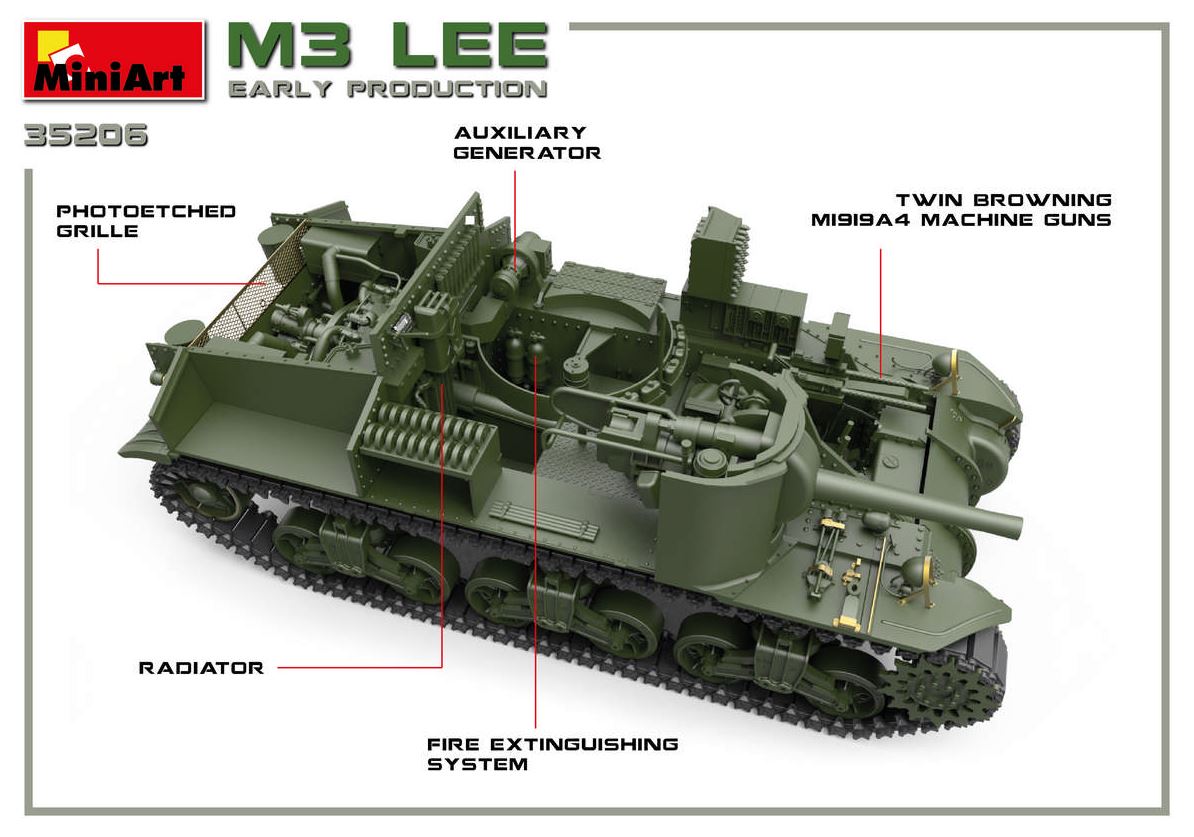 MiniArt

M3 LEE
EARLY PRODUCTION

35206

AUXILIARY GENERATOR

PHOTOETCHED GRILLE

TWIN BROWNING M1919A4 MACHINE GUNS

RADIATOR

FIRE EXTINGUISHING SYSTEM