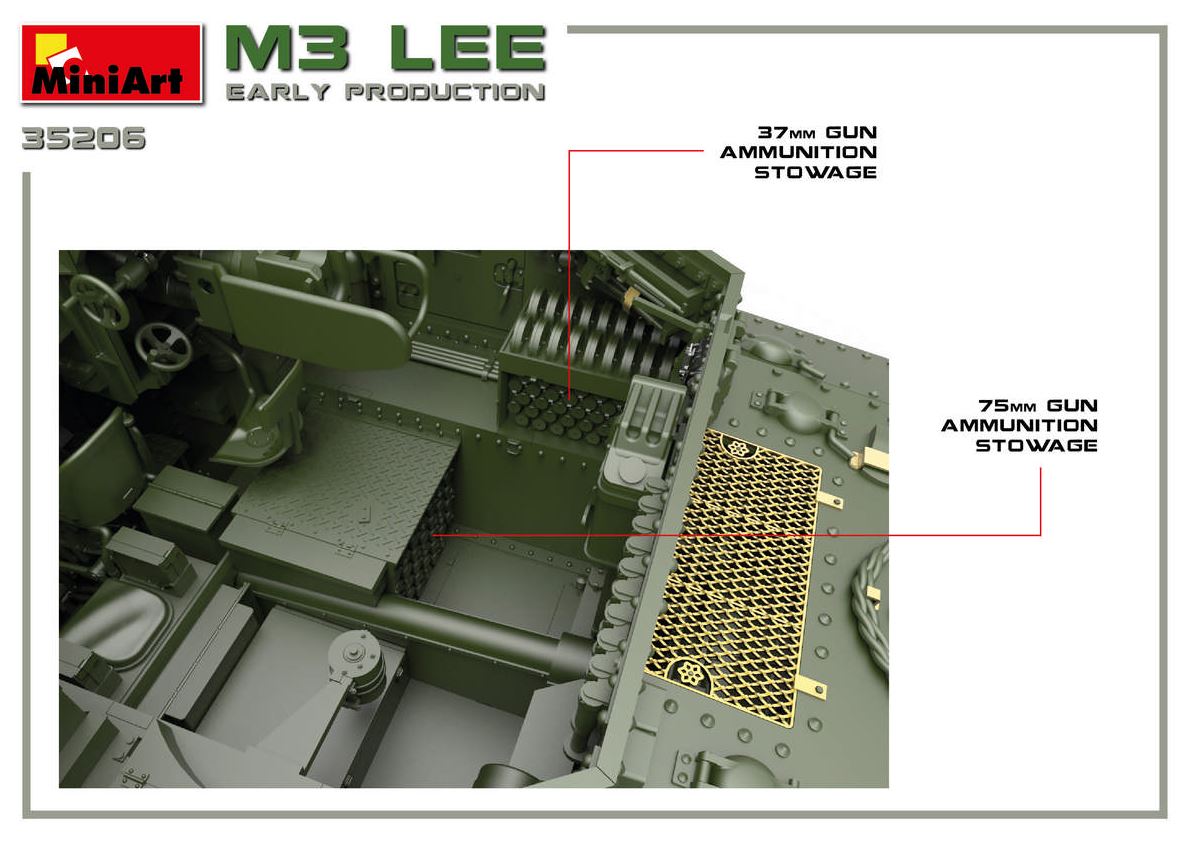 MiniArt

M3 LEE
EARLY PRODUCTION

35206

37MM GUN
AMMUNITION
STOWAGE

75MM GUN
AMMUNITION
STOWAGE