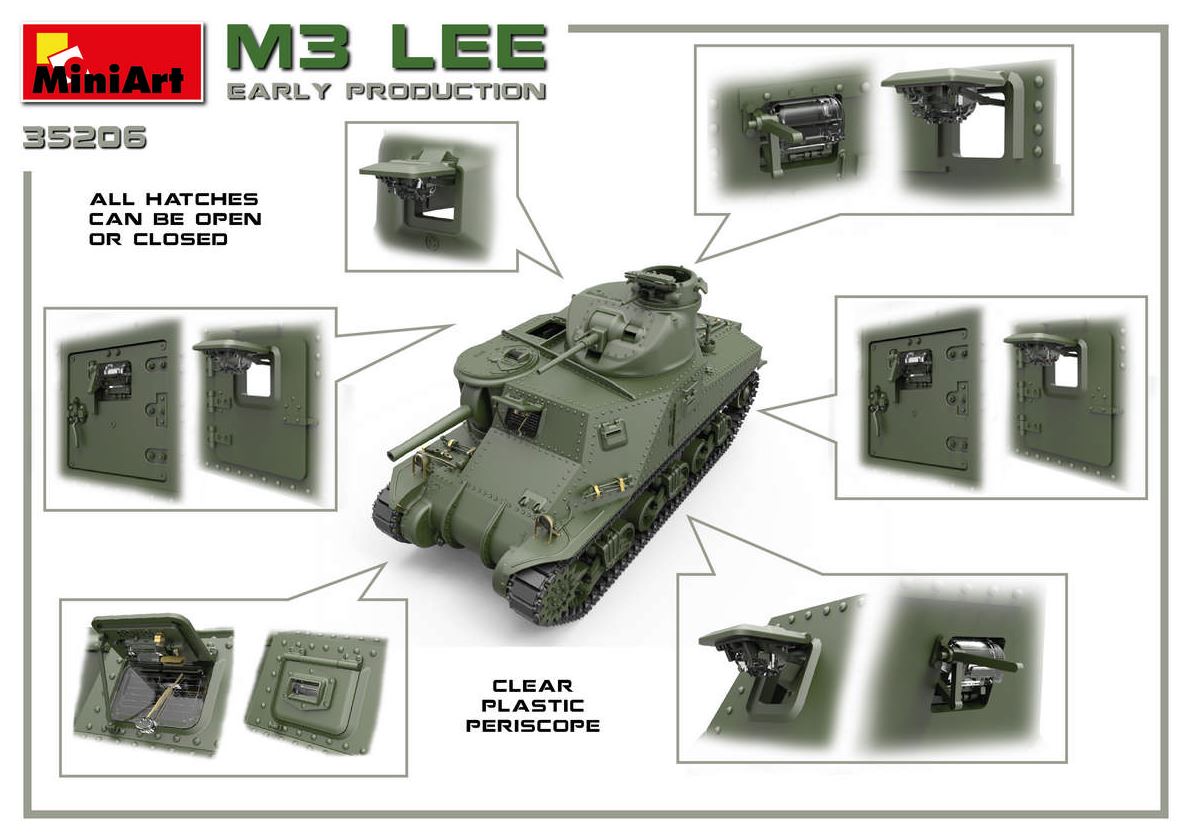 MiniArt

M3 LEE
EARLY PRODUCTION

35206

ALL HATCHES CAN BE OPEN OR CLOSED

CLEAR PLASTIC PERISCOPE