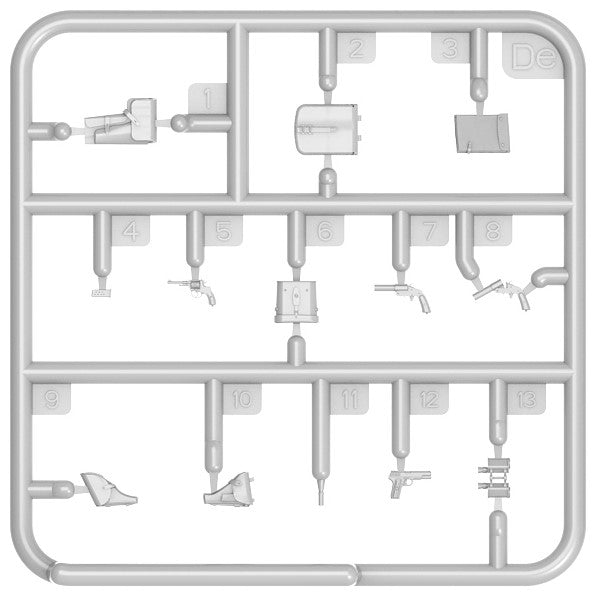 1
2
3
De
4
5
6
7
8
9
10
11
12
13