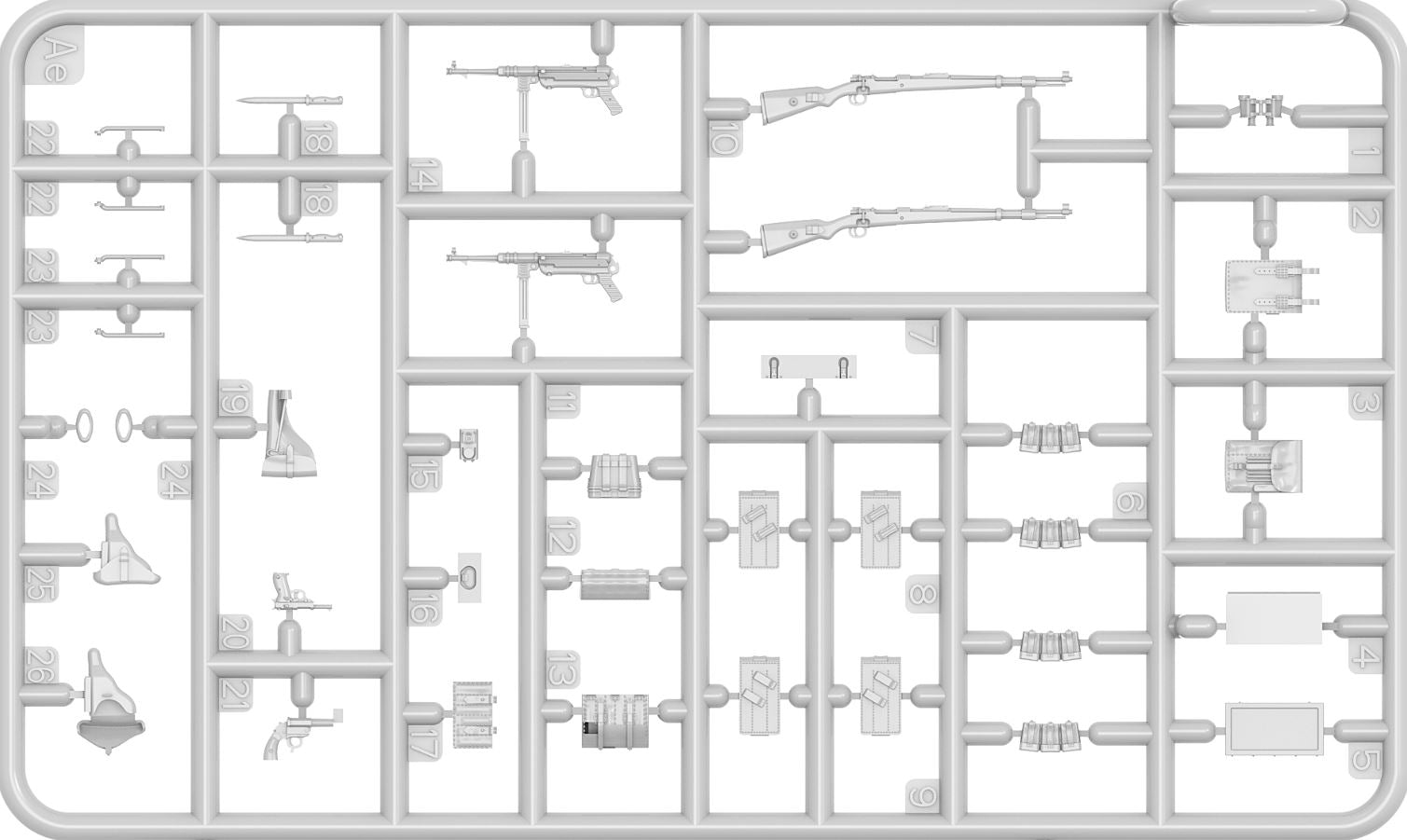 Ae
22
22
23
23
24
24
25
26
18
18
19
20
21
14
15
16
17
11
12
13
10
7
8
9
6
1
2
3
4
5