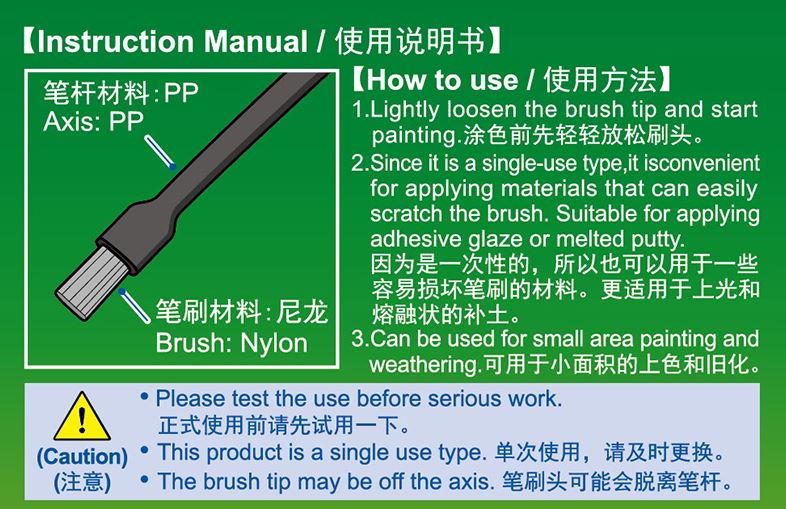 【Instruction Manual / 使用说明书】

笔杆材料:PP
Axis: PP

笔刷材料:尼龙
Brush: Nylon

【How to use / 使用方法】
1.Lightly loosen the brush tip and start painting.涂色前先轻轻放松刷头。
2.Since it is a single-use type,it isconvenient for applying materials that can easily scratch the brush. Suitable for applying adhesive glaze or melted putty.
因为是一次性的，所以也可以用于一些容易损坏笔刷的材料。更适用于上光和熔融状的补土。
3.Can be used for small area painting and weathering.可用于小面积的上色和旧化。

(Caution)
(注意)
• Please test the use before serious work.
正式使用前请先试用一下。
• This product is a single use type. 单次使用，请及时更换。
• The brush tip may be off the axis. 笔刷头可能会脱离笔杆。