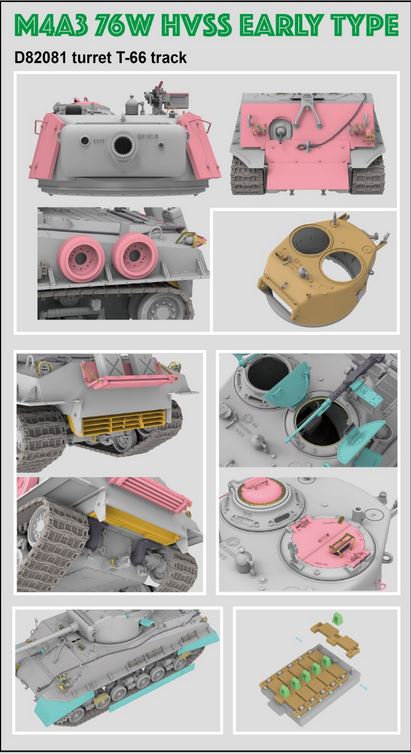 M4A3 76W HVSS EARLY TYPE
D82081 turret T-66 track