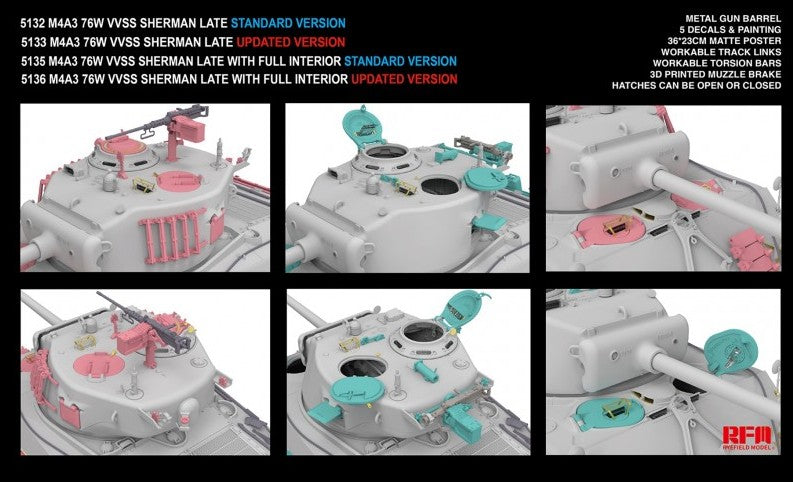 5132 M4A3 76W VVSS SHERMAN LATE STANDARD VERSION
5133 M4A3 76W VVSS SHERMAN LATE UPDATED VERSION
5135 M4A3 76W VVSS SHERMAN LATE WITH FULL INTERIOR STANDARD VERSION
5136 M4A3 76W VVSS SHERMAN LATE WITH FULL INTERIOR UPDATED VERSION

METAL GUN BARREL
5 DECALS & PAINTING
36*23CM MATTE POSTER
WORKABLE TRACK LINKS
WORKABLE TORSION BARS
3D PRINTED MUZZLE BRAKE
HATCHES CAN BE OPEN OR CLOSED

RFM
RYEFIELD MODEL