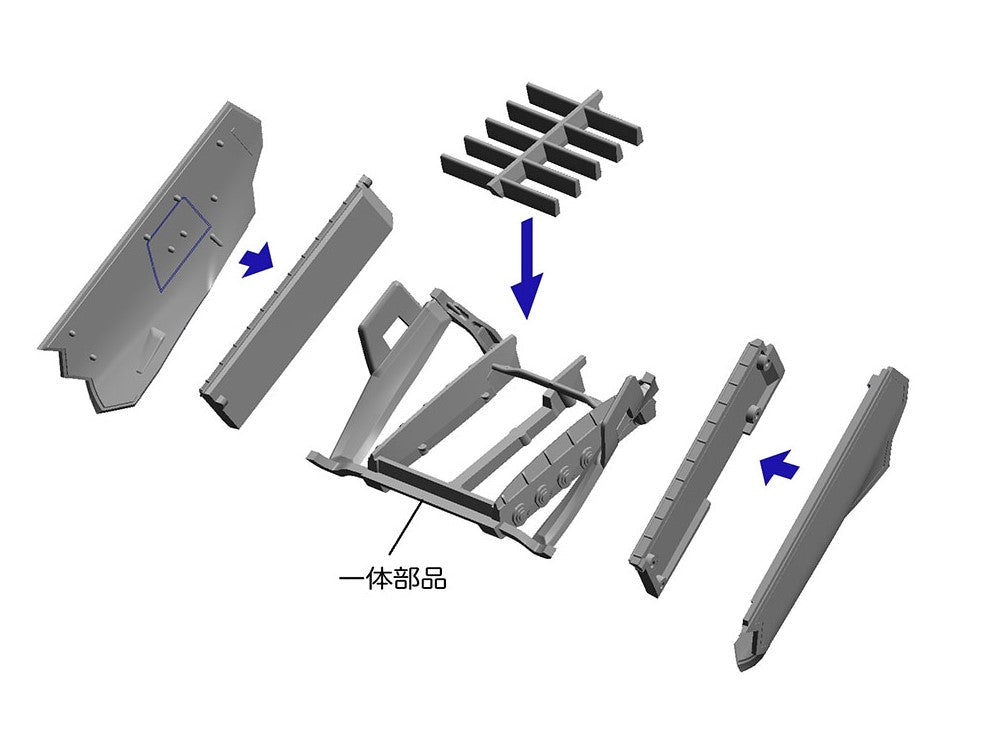 一体部品