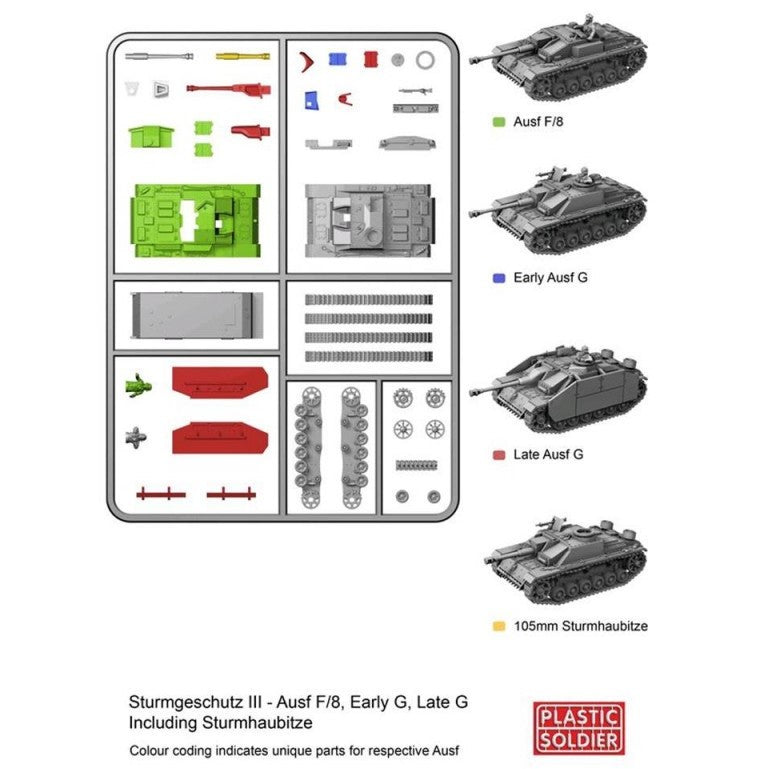 Ausf F/8

Early Ausf G

Late Ausf G

105mm Sturmhaubitze

Sturmgeschutz III - Ausf F/8, Early G, Late G
Including Sturmhaubitze

Colour coding indicates unique parts for respective Ausf

PLASTIC SOLDIER