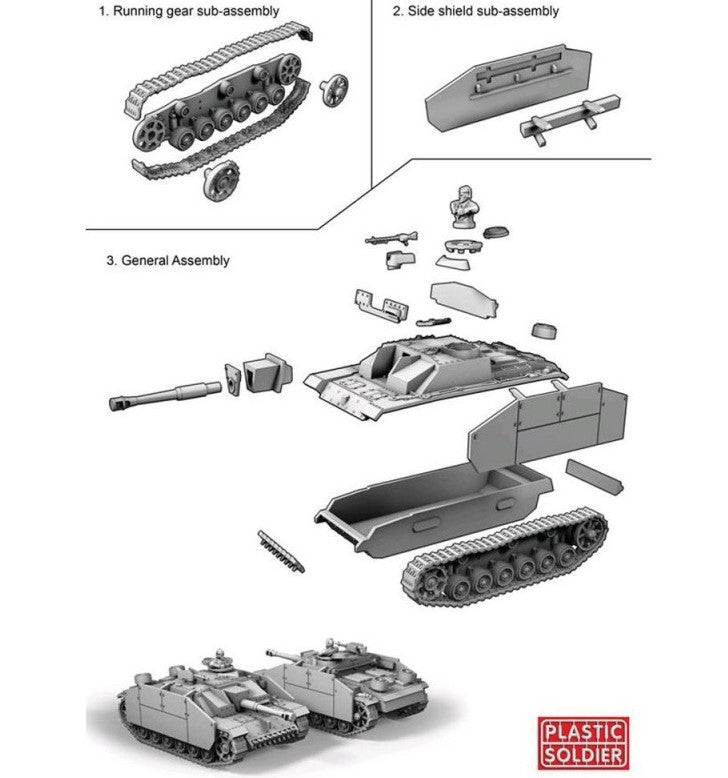 1. Running gear sub-assembly

2. Side shield sub-assembly

3. General Assembly

PLASTIC SOLDIER