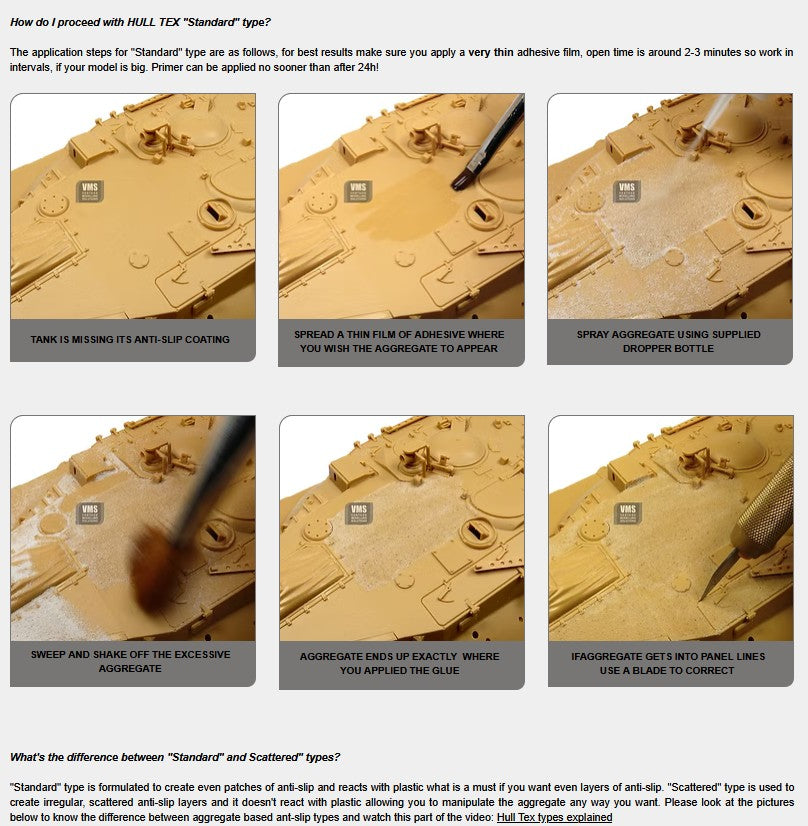 How do I proceed with HULL TEX "Standard" type?

The application steps for "Standard" type are as follows, for best results make sure you apply a very thin adhesive film, open time is around 2-3 minutes so work in intervals, if your model is big. Primer can be applied no sooner than after 24h!

VMS

TANK IS MISSING ITS ANTI-SLIP COATING

VMS

SPREAD A THIN FILM OF ADHESIVE WHERE YOU WISH THE AGGREGATE TO APPEAR

VMS

SPRAY AGGREGATE USING SUPPLIED DROPPER BOTTLE

VMS

SWEEP AND SHAKE OFF THE EXCESSIVE AGGREGATE

VMS

AGGREGATE ENDS UP EXACTLY WHERE YOU APPLIED THE GLUE

VMS

IFAGGREGATE GETS INTO PANEL LINES USE A BLADE TO CORRECT

What's the difference between "Standard" and Scattered" types?

"Standard" type is formulated to create even patches of anti-slip and reacts with plastic what is a must if you want even layers of anti-slip. "Scattered" type is used to create irregular, scattered anti-slip layers and it doesn't react with plastic allowing you to manipulate the aggregate any way you want. Please look at the pictures below to know the difference between aggregate based ant-slip types and watch this part of the video: Hull Tex types explained