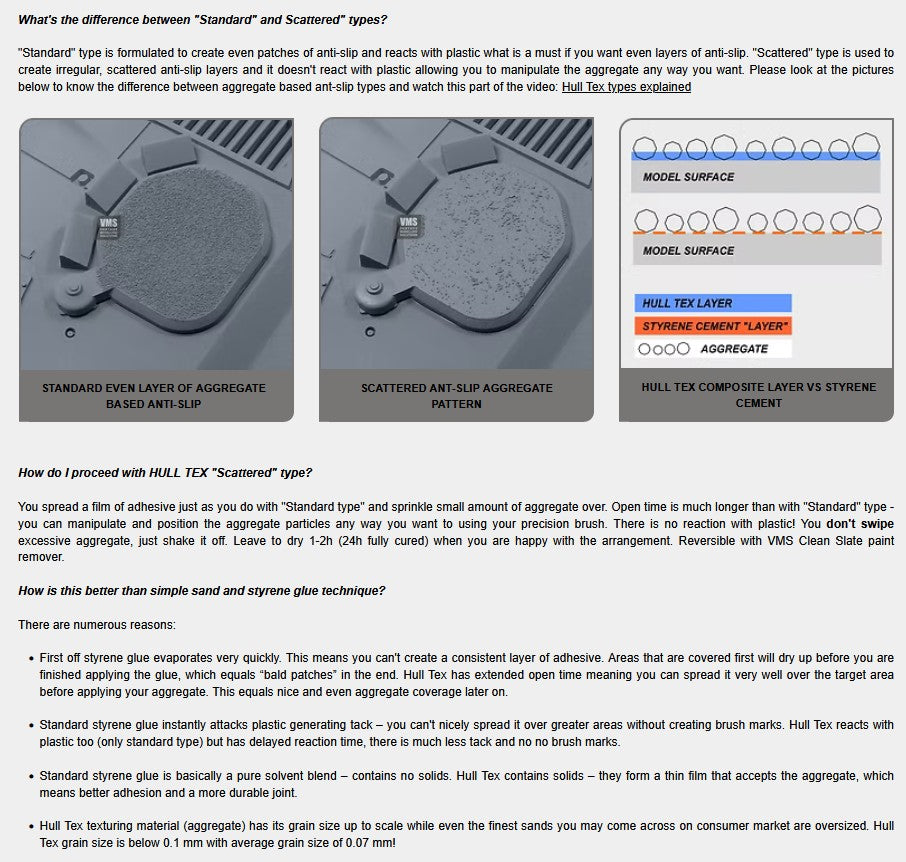 What's the difference between "Standard" and Scattered" types?

"Standard" type is formulated to create even patches of anti-slip and reacts with plastic what is a must if you want even layers of anti-slip. "Scattered" type is used to create irregular, scattered anti-slip layers and it doesn't react with plastic allowing you to manipulate the aggregate any way you want. Please look at the pictures below to know the difference between aggregate based ant-slip types and watch this part of the video: Hull Tex types explained

VMS

STANDARD EVEN LAYER OF AGGREGATE BASED ANTI-SLIP

VMS

SCATTERED ANT-SLIP AGGREGATE PATTERN

MODEL SURFACE

MODEL SURFACE

HULL TEX LAYER

STYRENE CEMENT "LAYER"

AGGREGATE

HULL TEX COMPOSITE LAYER VS STYRENE CEMENT

How do I proceed with HULL TEX "Scattered" type?

You spread a film of adhesive just as you do with "Standard type" and sprinkle small amount of aggregate over. Open time is much longer than with "Standard" type - you can manipulate and position the aggregate particles any way you want to using your precision brush. There is no reaction with plastic! You don't swipe excessive aggregate, just shake it off. Leave to dry 1-2h (24h fully cured) when you are happy with the arrangement. Reversible with VMS Clean Slate paint remover.

How is this better than simple sand and styrene glue technique?

There are numerous reasons:

• First off styrene glue evaporates very quickly. This means you can't create a consistent layer of adhesive. Areas that are covered first will dry up before you are finished applying the glue, which equals "bald patches" in the end. Hull Tex has extended open time meaning you can spread it very well over the target area before applying your aggregate. This equals nice and even aggregate coverage later on.

• Standard styrene glue instantly attacks plastic generating tack – you can't nicely spread it over greater areas without creating brush marks. Hull Tex reacts with plastic too (only standard type) but has delayed reaction time, there is much less tack and no no brush marks.

• Standard styrene glue is basically a pure solvent blend – contains no solids. Hull Tex contains solids – they form a thin film that accepts the aggregate, which means better adhesion and a more durable joint.

• Hull Tex texturing material (aggregate) has its grain size up to scale while even the finest sands you may come across on consumer market are oversized. Hull Tex grain size is below 0.1 mm with average grain size of 0.07 mm!