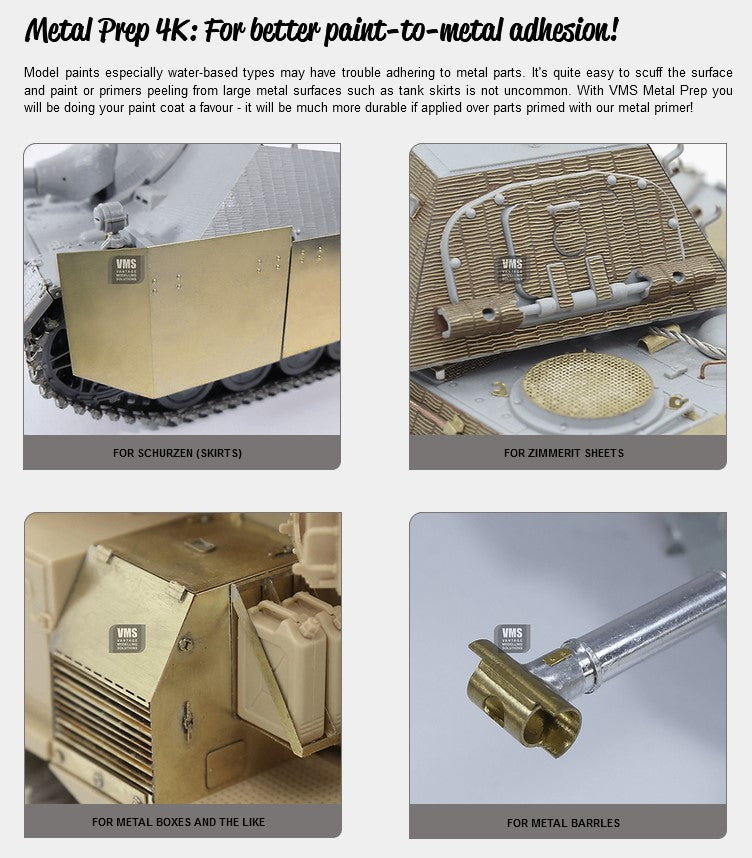 Metal Prep 4K: For better paint-to-metal adhesion!

Model paints especially water-based types may have trouble adhering to metal parts. It's quite easy to scuff the surface and paint or primers peeling from large metal surfaces such as tank skirts is not uncommon. With VMS Metal Prep you will be doing your paint coat a favour - it will be much more durable if applied over parts primed with our metal primer!

VMS VANTAGE MODELLING SOLUTIONS

FOR SCHURZEN (SKIRTS)

VMS VANTAGE MODELLING SOLUTIONS

FOR ZIMMERIT SHEETS

VMS VANTAGE MODELLING SOLUTIONS

FOR METAL BOXES AND THE LIKE

VMS VANTAGE MODELLING SOLUTIONS

FOR METAL BARRLES