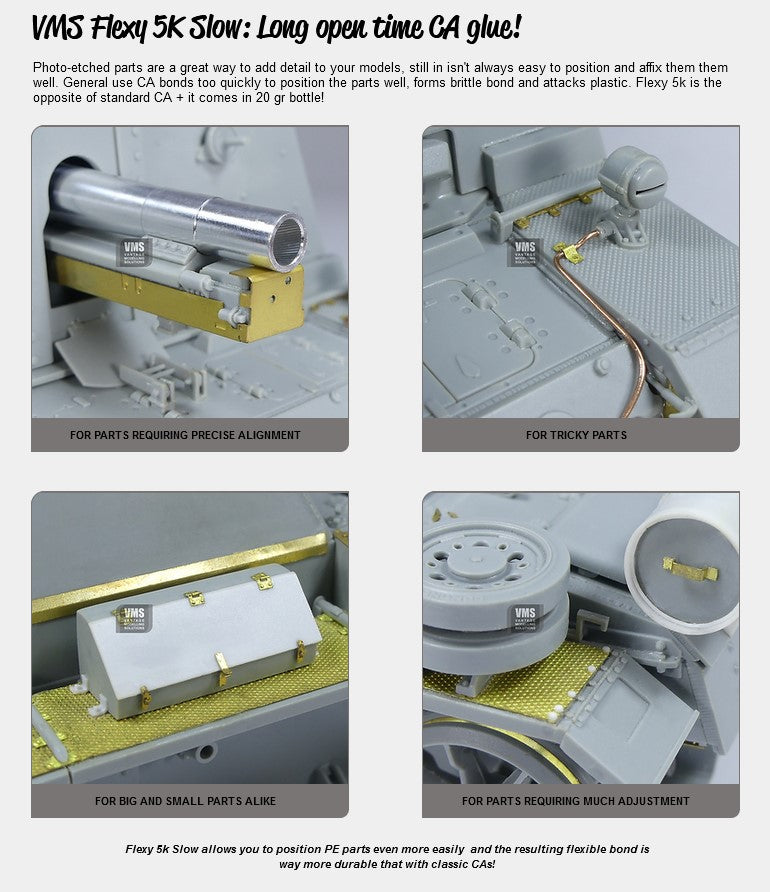 VMS Flexy 5K Slow: Long open time CA glue!

Photo-etched parts are a great way to add detail to your models, still in isn't always easy to position and affix them them well. General use CA bonds too quickly to position the parts well, forms brittle bond and attacks plastic. Flexy 5k is the opposite of standard CA + it comes in 20 gr bottle!

VMS VANTAGE MODELLING SOLUTIONS

FOR PARTS REQUIRING PRECISE ALIGNMENT

VMS VANTAGE MODELLING SOLUTIONS

FOR TRICKY PARTS

VMS VANTAGE MODELLING SOLUTIONS

FOR BIG AND SMALL PARTS ALIKE

VMS VANTAGE MODELLING SOLUTIONS

FOR PARTS REQUIRING MUCH ADJUSTMENT

Flexy 5k Slow allows you to position PE parts even more easily and the resulting flexible bond is way more durable that with classic CAs!