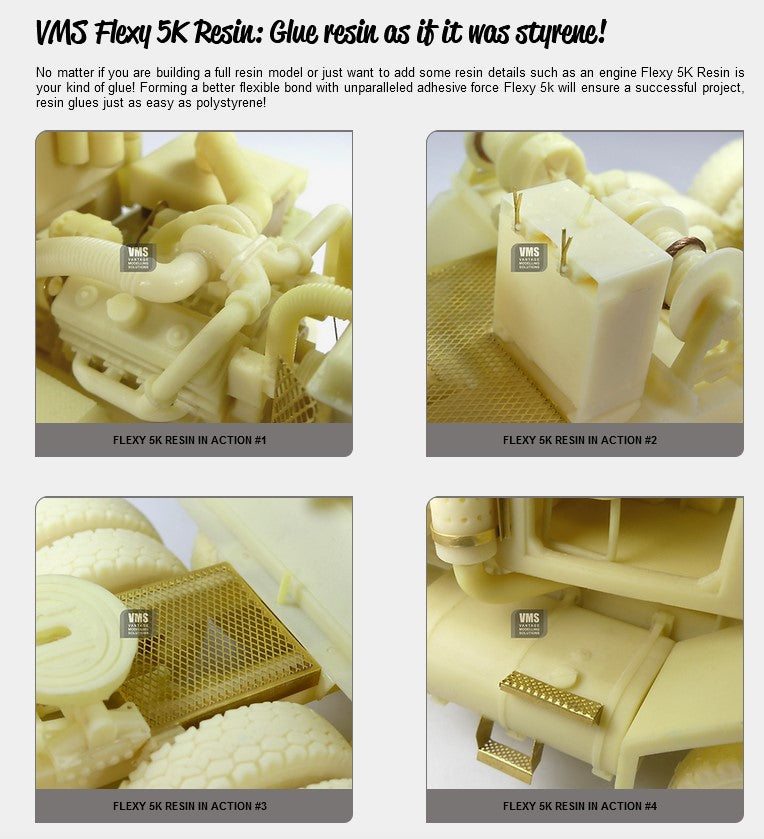 VMS Flexy 5K Resin: Glue resin as if it was styrene!

No matter if you are building a full resin model or just want to add some resin details such as an engine Flexy 5K Resin is your kind of glue! Forming a better flexible bond with unparalleled adhesive force Flexy 5k will ensure a successful project, resin glues just as easy as polystyrene!

VMS VANTAGE MODELLING SOLUTIONS

FLEXY 5K RESIN IN ACTION #1

VMS VANTAGE MODELLING SOLUTIONS

FLEXY 5K RESIN IN ACTION #2

VMS VANTAGE MODELLING SOLUTIONS

FLEXY 5K RESIN IN ACTION #3

VMS VANTAGE MODELLING SOLUTIONS

FLEXY 5K RESIN IN ACTION #4