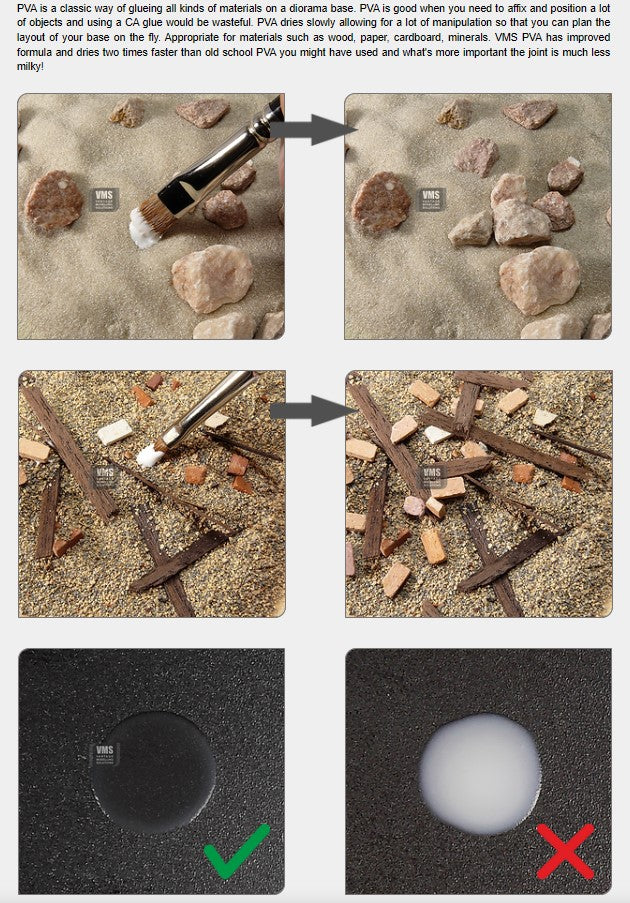 PVA is a classic way of glueing all kinds of materials on a diorama base. PVA is good when you need to affix and position a lot of objects and using a CA glue would be wasteful. PVA dries slowly allowing for a lot of manipulation so that you can plan the layout of your base on the fly. Appropriate for materials such as wood, paper, cardboard, minerals. VMS PVA has improved formula and dries two times faster than old school PVA you might have used and what's more important the joint is much less milky!

VMS

VMS

VMS

VMS

VMS