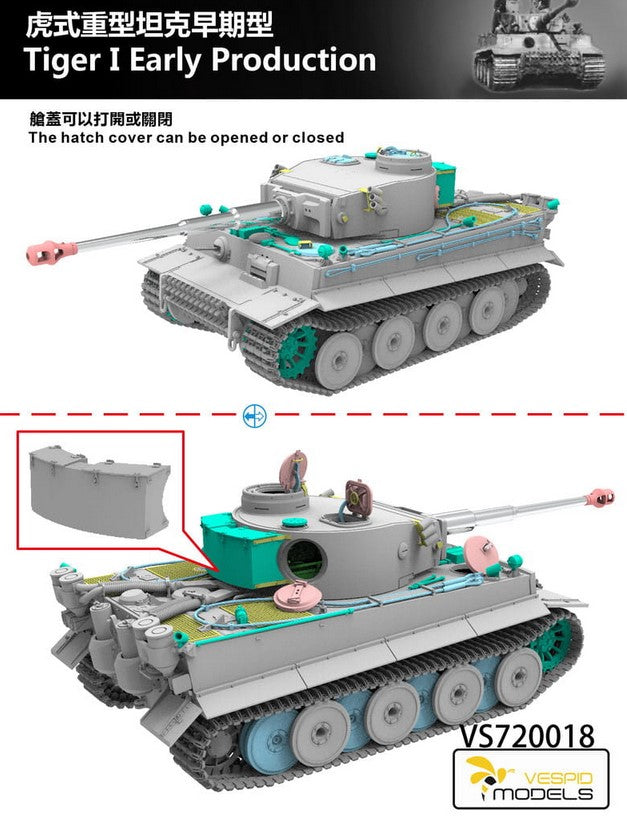 虎式重型坦克早期型
Tiger I Early Production

艙蓋可以打開或關閉
The hatch cover can be opened or closed

VS720018

VESPID
MODELS