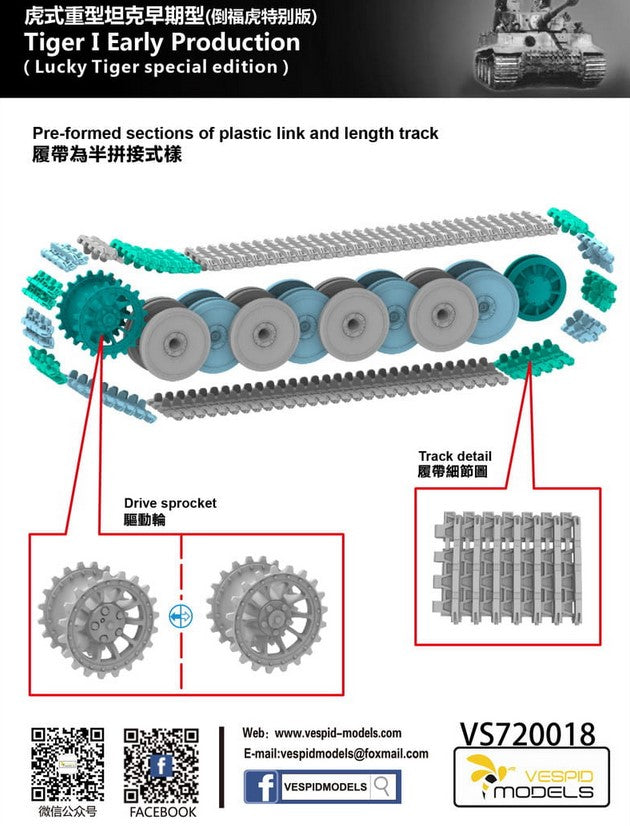 虎式重型坦克早期型(倒福虎特別版)
Tiger I Early Production
( Lucky Tiger special edition )

Pre-formed sections of plastic link and length track
履帶為半拼接式樣

Track detail
履帶細節圖

Drive sprocket
驅動輪

微信公众号
FACEBOOK

Web: www.vespid-models.com
E-mail:vespidmodels@foxmail.com
VESPIDMODELS

VS720018
VESPID
MODELS