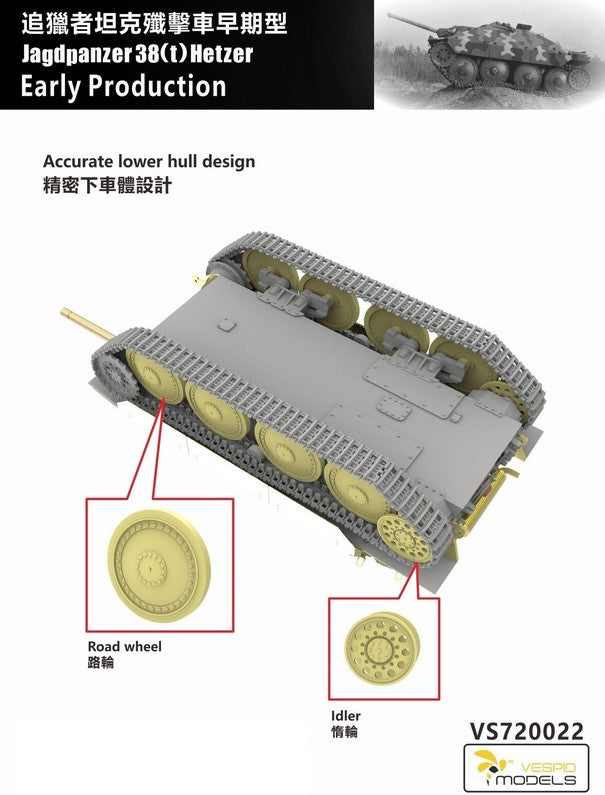 追獵者坦克殲擊車早期型
Jagdpanzer 38(t) Hetzer
Early Production

Accurate lower hull design
精密下車體設計

Road wheel
路輪

Idler
惰輪

VS720022

VESPID MODELS