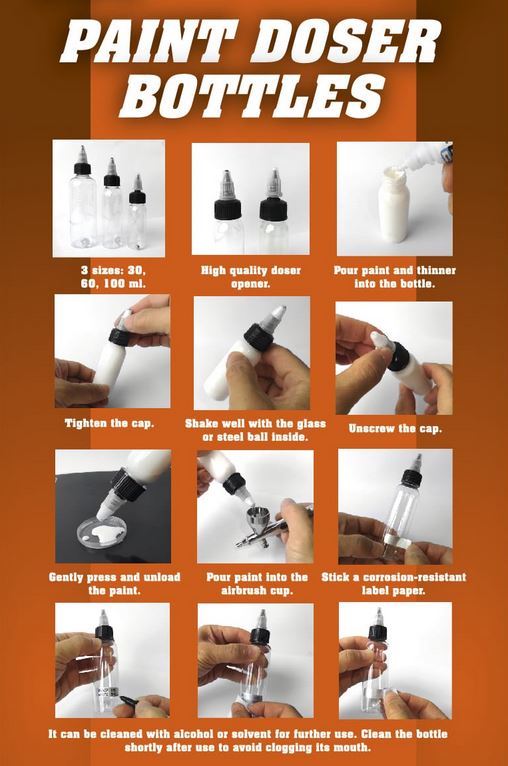 PAINT DOSER BOTTLES

3 sizes: 30, 60, 100 ml.

High quality doser opener.

Pour paint and thinner into the bottle.

Tighten the cap.

Shake well with the glass or steel ball inside.

Unscrew the cap.

Gently press and unload the paint.

Pour paint into the airbrush cup.

Stick a corrosion-resistant label paper.

It can be cleaned with alcohol or solvent for further use. Clean the bottle shortly after use to avoid clogging its mouth.