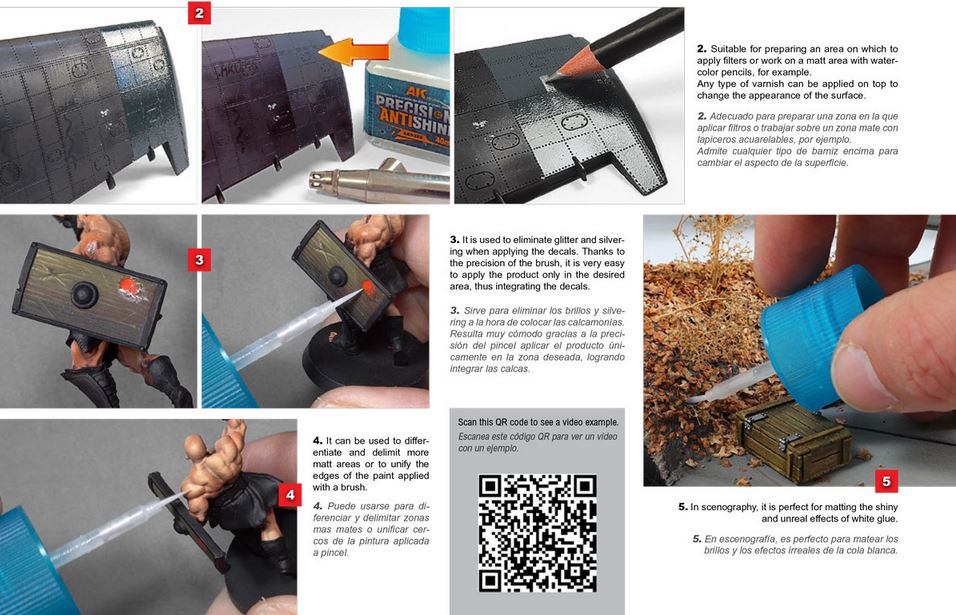 2

AK
PRECISION
ANTISHINE

2. Suitable for preparing an area on which to apply filters or work on a matt area with watercolor pencils, for example.
Any type of varnish can be applied on top to change the appearance of the surface.

2. Adecuado para preparar una zona en la que aplicar filtros o trabajar sobre un zona mate con lapiceros acuarelables, por ejemplo.
Admite cualquier tipo de barniz encima para cambiar el aspecto de la superficie.

3

3. It is used to eliminate glitter and silvering when applying the decals. Thanks to the precision of the brush, it is very easy to apply the product only in the desired area, thus integrating the decals.

3. Sirve para eliminar los brillos y silvering a la hora de colocar las calcamonías. Resulta muy cómodo gracias a la precisión del pincel aplicar el producto únicamente en la zona deseada, logrando integrar las calcas.

4

4. It can be used to differentiate and delimit more matt areas or to unify the edges of the paint applied with a brush.

4. Puede usarse para diferenciar y delimitar zonas mas mates o unificar cercos de la pintura aplicada a pincel.

Scan this QR code to see a video example.
Escanea este código QR para ver un video con un ejemplo.

5

5. In scenography, it is perfect for matting the shiny and unreal effects of white glue.

5. En escenografía, es perfecto para matear los brillos y los efectos irreales de la cola blanca.