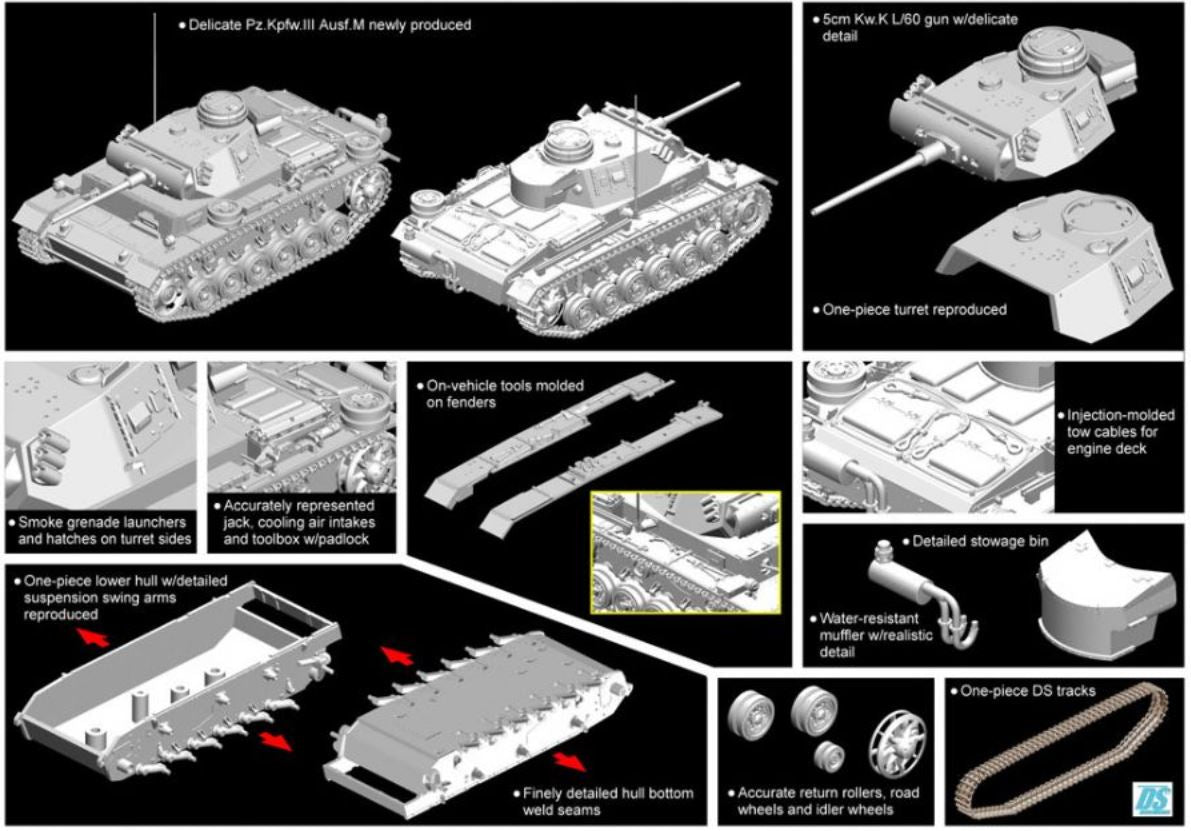 • Delicate Pz.Kpfw.III Ausf.M newly produced

• 5cm Kw.K L/60 gun w/delicate detail

• One-piece turret reproduced

• Smoke grenade launchers and hatches on turret sides

• Accurately represented jack, cooling air intakes and toolbox w/padlock

• On-vehicle tools molded on fenders

• Injection-molded tow cables for engine deck

• Detailed stowage bin

• Water-resistant muffler w/realistic detail

• One-piece lower hull w/detailed suspension swing arms reproduced

• Finely detailed hull bottom weld seams

• Accurate return rollers, road wheels and idler wheels

• One-piece DS tracks

DS