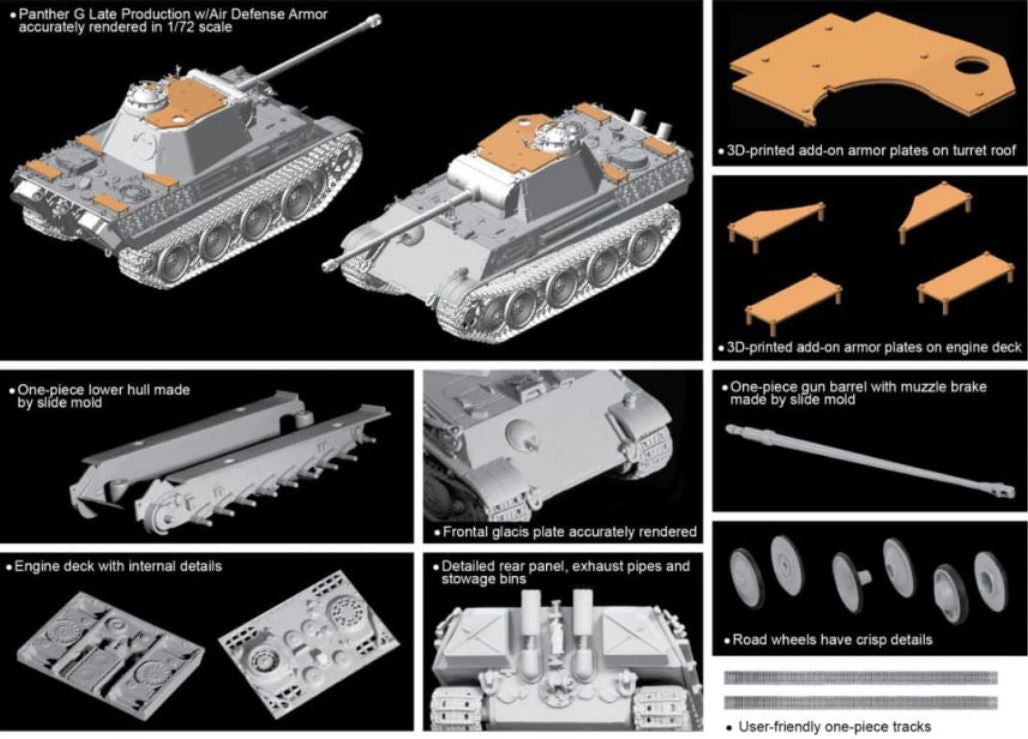 • Panther G Late Production w/Air Defense Armor accurately rendered in 1/72 scale

• 3D-printed add-on armor plates on turret roof

• 3D-printed add-on armor plates on engine deck

• One-piece lower hull made by slide mold

• Frontal glacis plate accurately rendered

• One-piece gun barrel with muzzle brake made by slide mold

• Engine deck with internal details

• Detailed rear panel, exhaust pipes and stowage bins

• Road wheels have crisp details

• User-friendly one-piece tracks