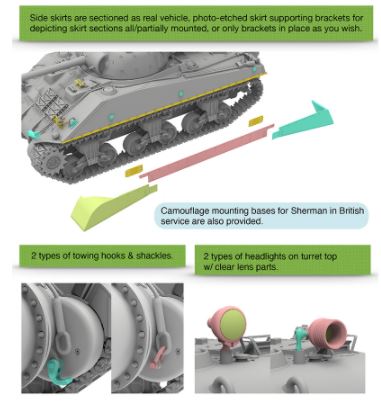 Side skirts are sectioned as real vehicle, photo-etched skirt supporting brackets for depicting skirt sections all/partially mounted, or only brackets in place as you wish.

Camouflage mounting bases for Sherman in British service are also provided.

2 types of towing hooks & shackles.

2 types of headlights on turret top w/ clear lens parts.