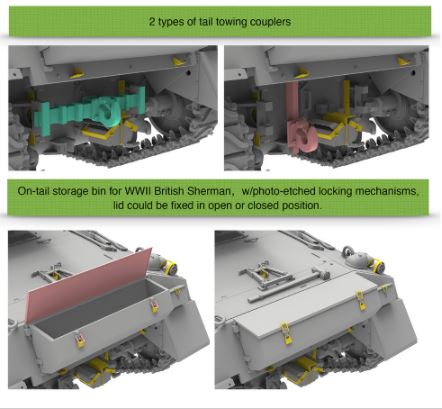 2 types of tail towing couplers

On-tail storage bin for WWII British Sherman, w/photo-etched locking mechanisms, lid could be fixed in open or closed position.