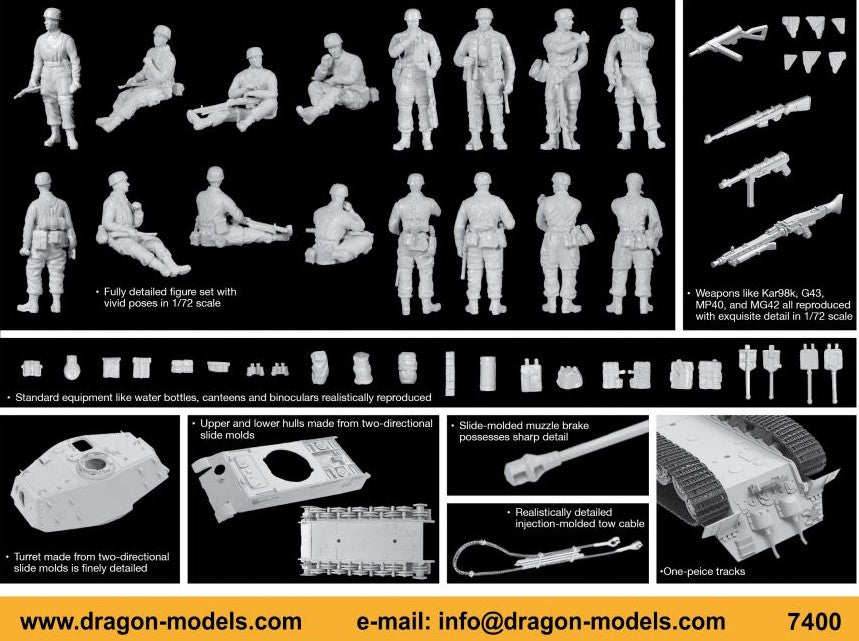 • Fully detailed figure set with vivid poses in 1/72 scale

• Weapons like Kar98k, G43, MP40, and MG42 all reproduced with exquisite detail in 1/72 scale

• Standard equipment like water bottles, canteens and binoculars realistically reproduced

• Turret made from two-directional slide molds is finely detailed

• Upper and lower hulls made from two-directional slide molds

• Slide-molded muzzle brake possesses sharp detail

• Realistically detailed injection-molded tow cable

•One-peice tracks

www.dragon-models.com e-mail: info@dragon-models.com 7400