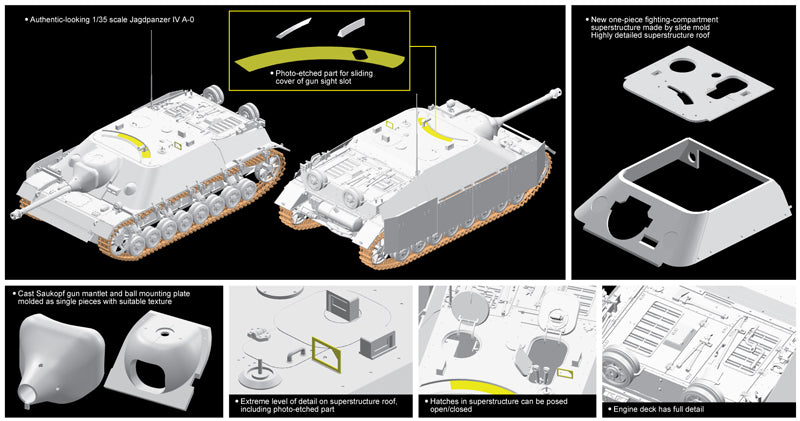 • Authentic-looking 1/35 scale Jagdpanzer IV A-0

• Photo-etched part for sliding cover of gun sight slot

• New one-piece fighting-compartment superstructure made by slide mold
Highly detailed superstructure roof

• Cast Saukopf gun mantlet and ball mounting plate molded as single pieces with suitable texture

• Extreme level of detail on superstructure roof, including photo-etched part

• Hatches in superstructure can be posed open/closed

• Engine deck has full detail