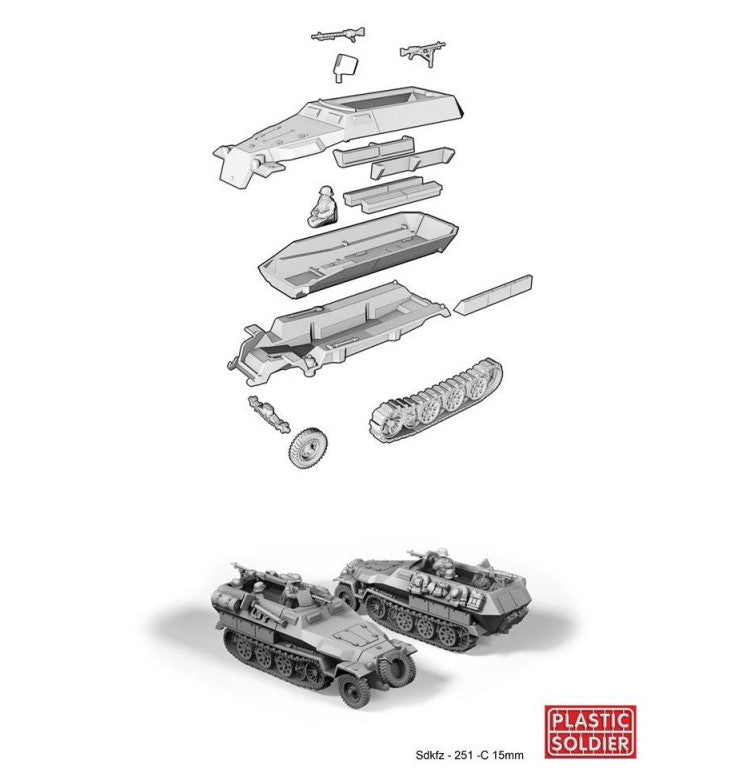 PLASTIC SOLDIER

Sdkfz - 251 -C 15mm