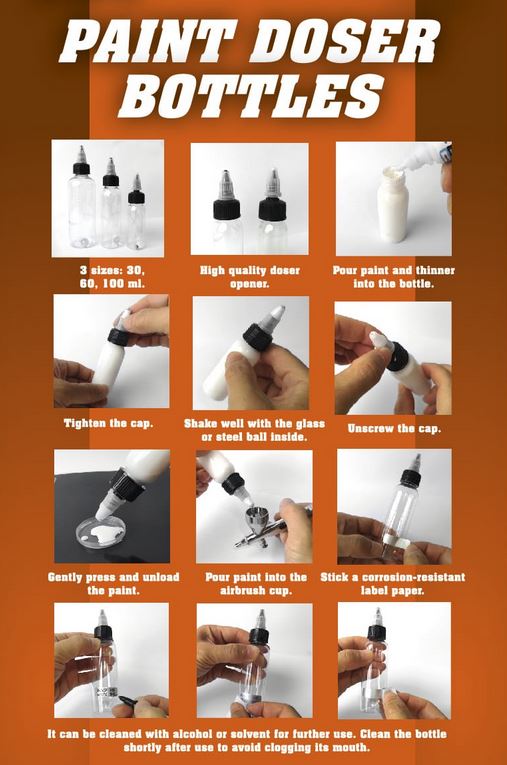 PAINT DOSER BOTTLES

3 sizes: 30, 60, 100 ml.

High quality doser opener.

Pour paint and thinner into the bottle.

Tighten the cap.

Shake well with the glass or steel ball inside.

Unscrew the cap.

Gently press and unload the paint.

Pour paint into the airbrush cup.

Stick a corrosion-resistant label paper.

It can be cleaned with alcohol or solvent for further use. Clean the bottle shortly after use to avoid clogging its mouth.